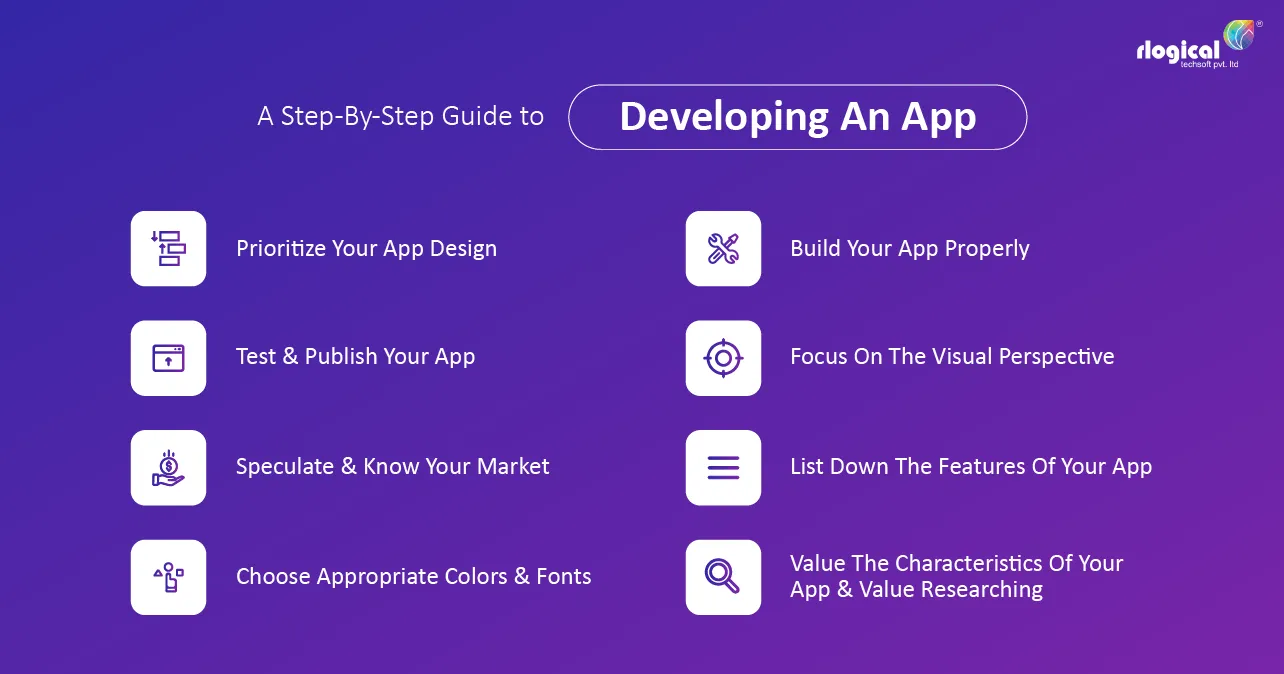 rlogical techsoft pvt. ltd

A Step-By-Step Guide to Developing An App

Prioritize Your App Design

Test & Publish Your App

Speculate & Know Your Market

Choose Appropriate Colors & Fonts

Build Your App Properly

Focus On The Visual Perspective

List Down The Features Of Your App

Value The Characteristics Of Your App & Value Researching